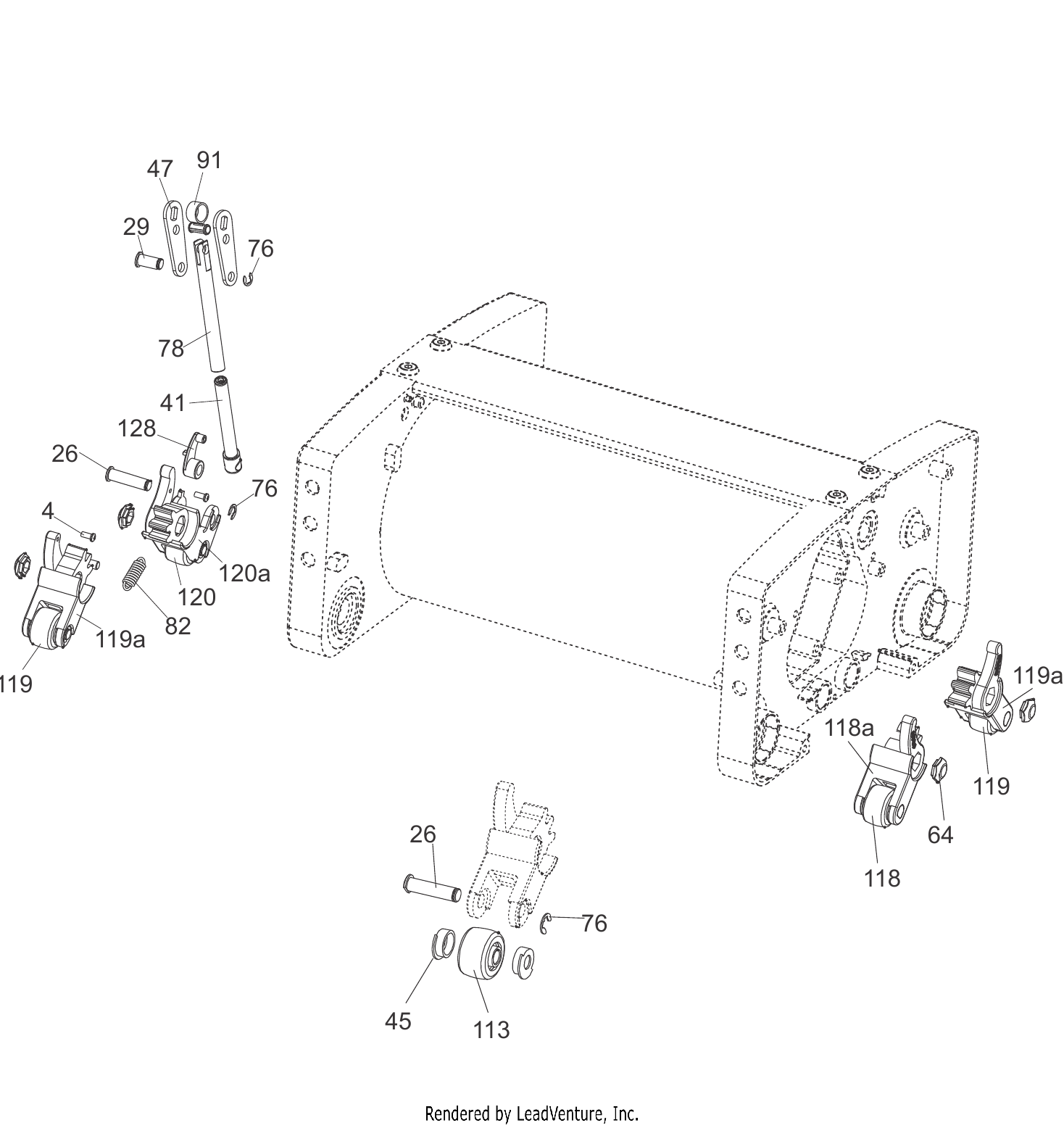 47
91
29
76
78
41
128
26
76
4
120a
120
82
119a
119
119a
118a
119
64
118
26
76
45
113

Rendered by LeadVenture, Inc.