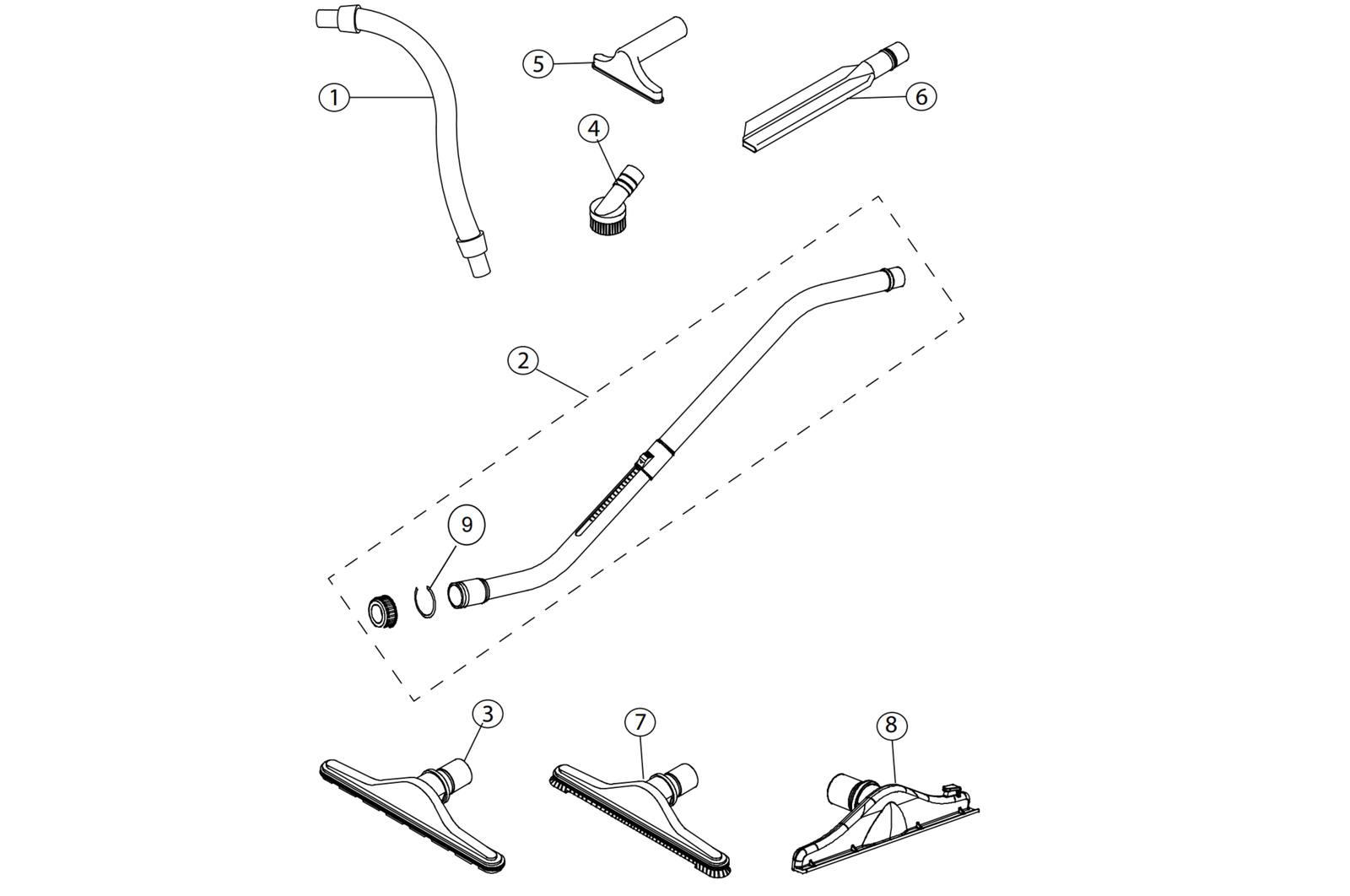 1
5
6
4
2
9
3
7
8