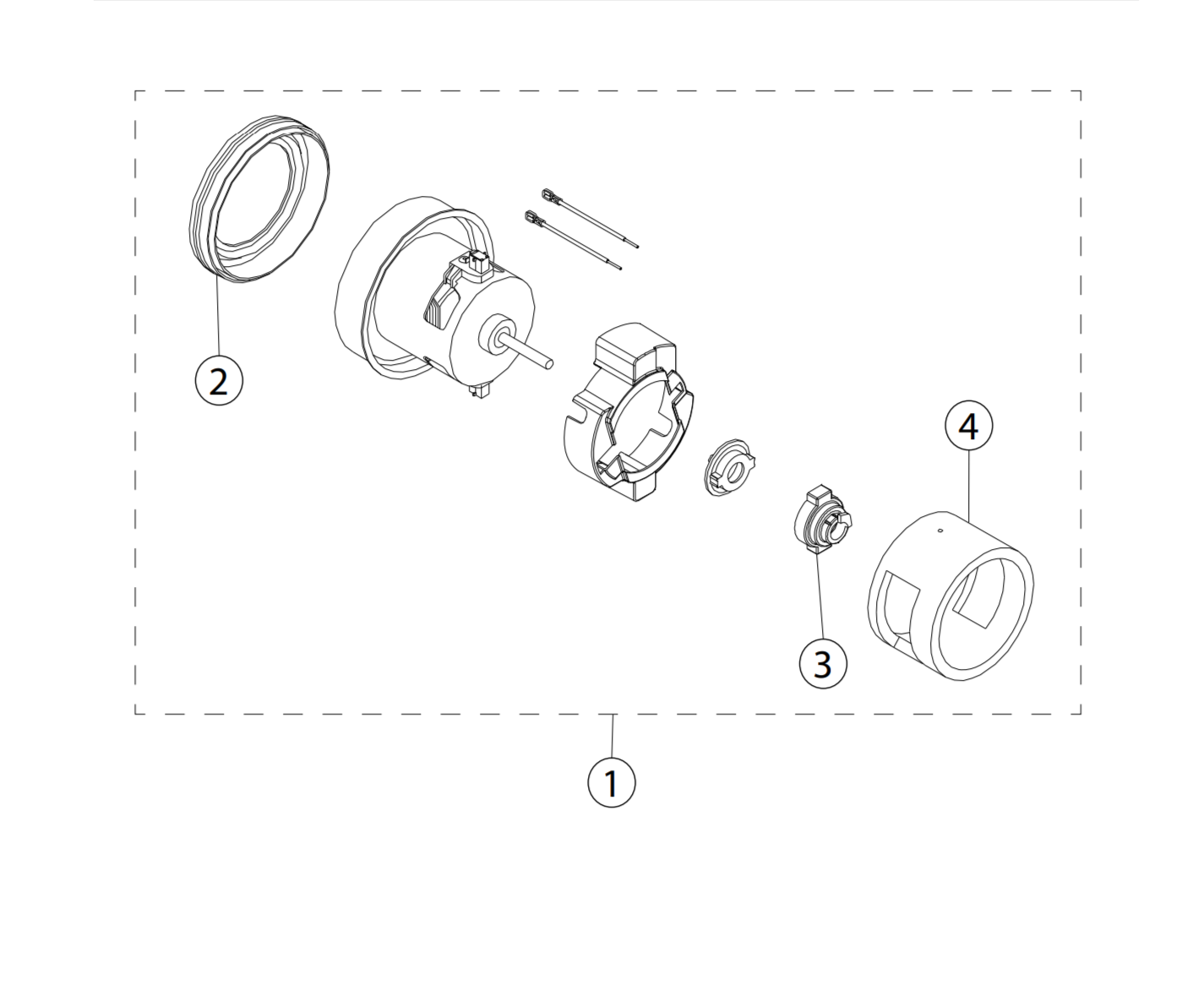 2

4

3

1