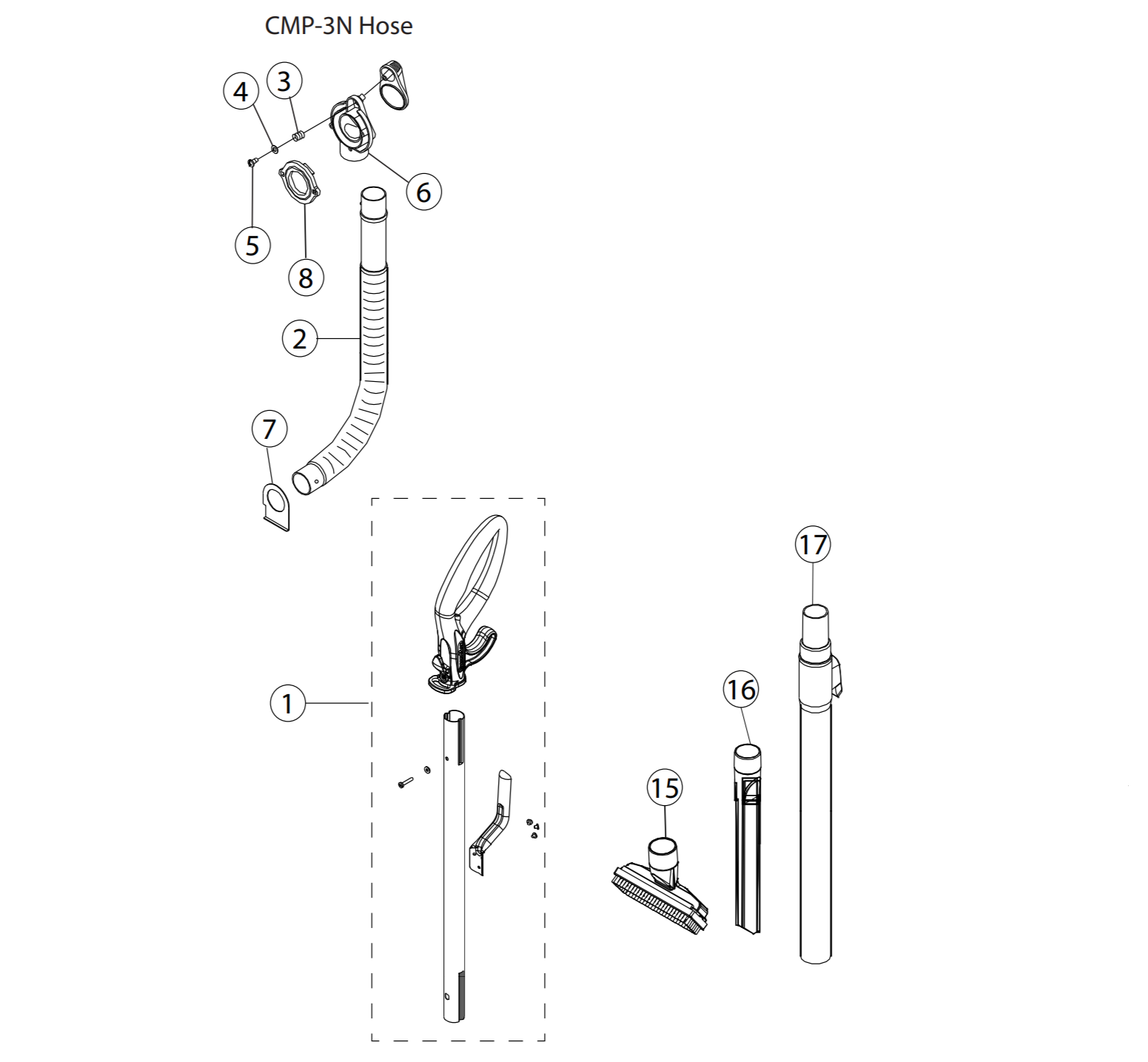 CMP-3N Hose

4
3
6
5
8
2
7
1
17
16
15