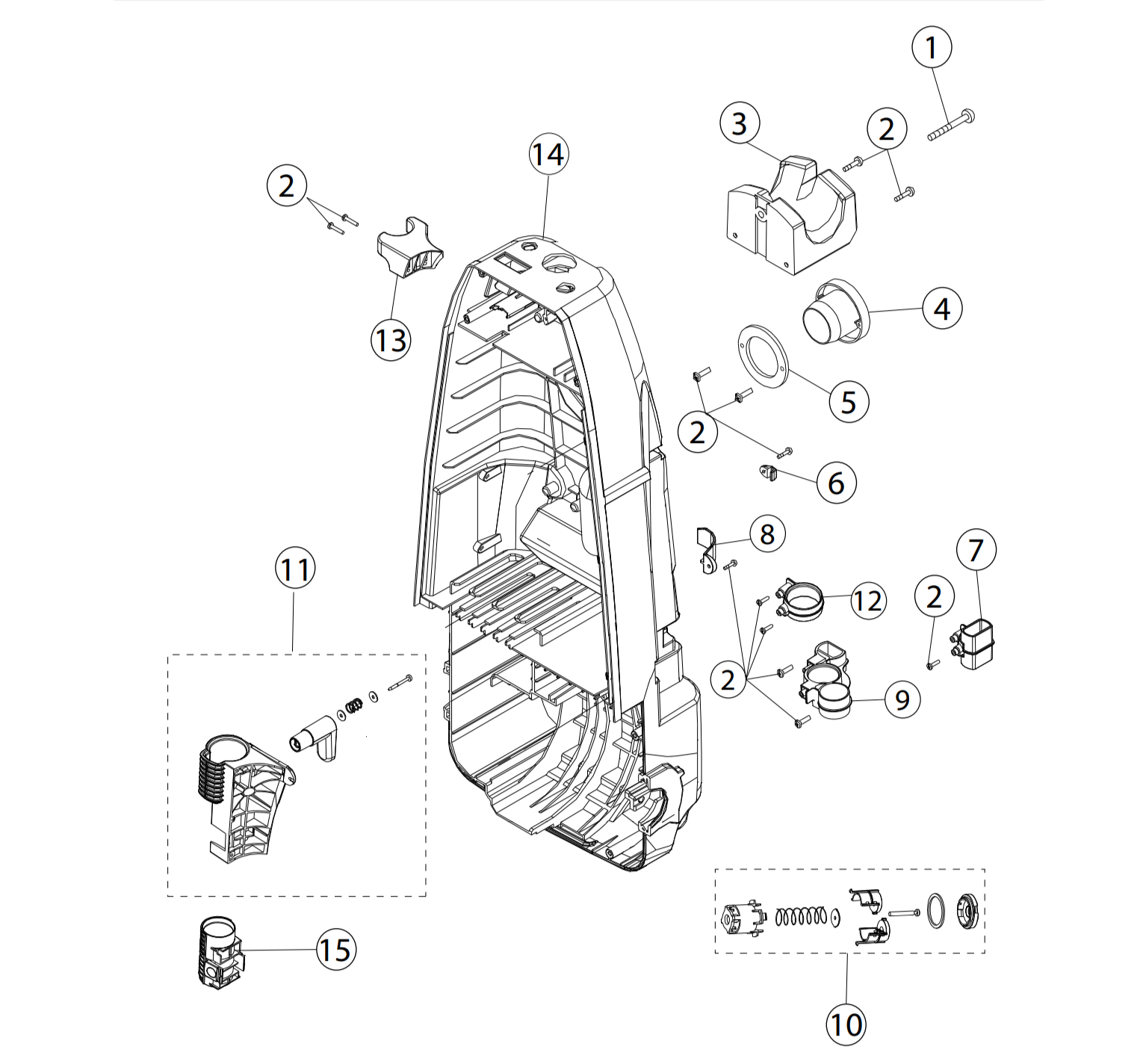 1
3
2
14
2
13
4
5
2
6
8
7
11
12
2
2
9
15
10