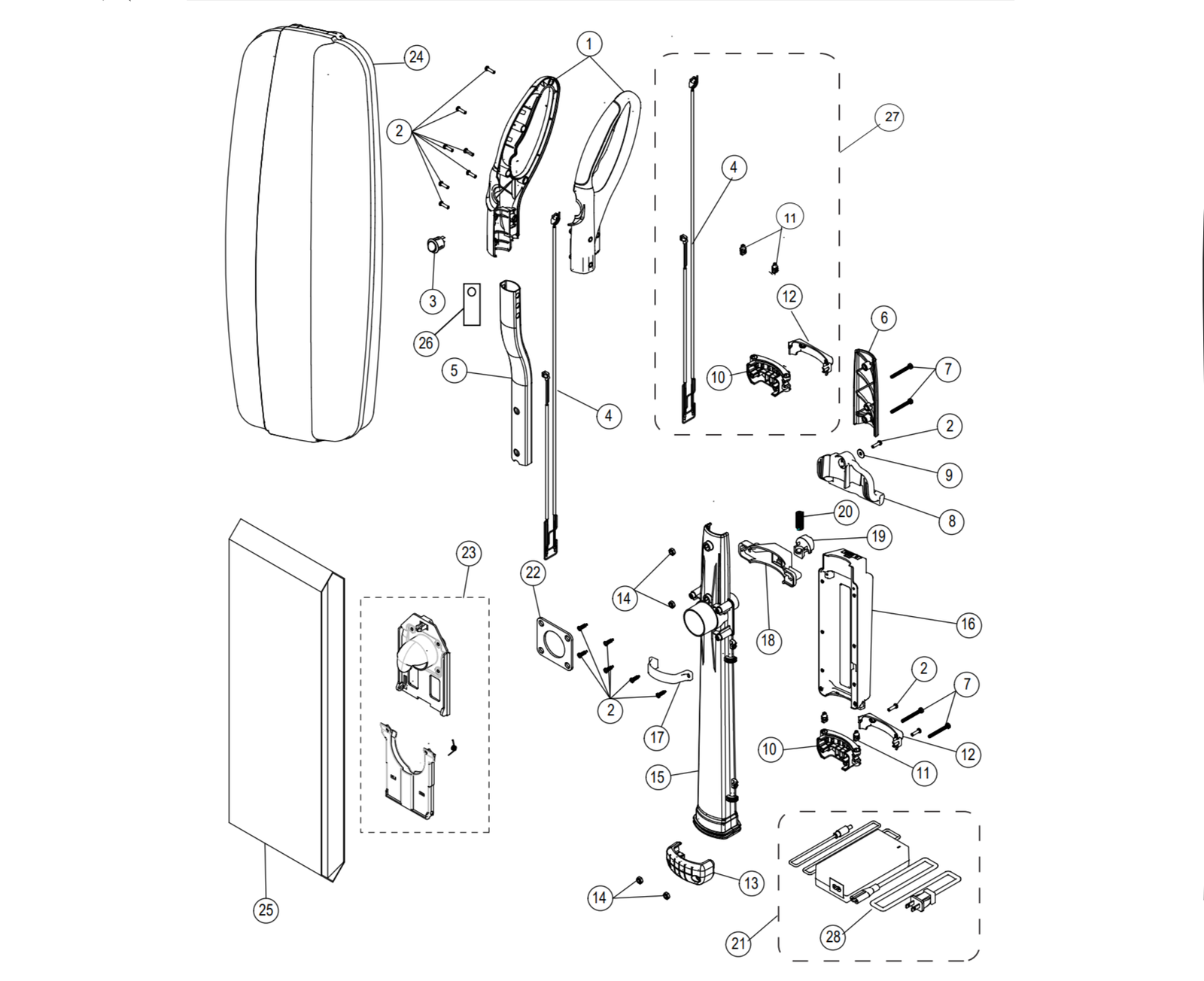 24
1
2
27
4
11
3
26
12
6
5
10
7
4
2
9
8
20
19
23
22
14
18
16
2
7
2
17
10
11
12
15
13
14
25
21
28